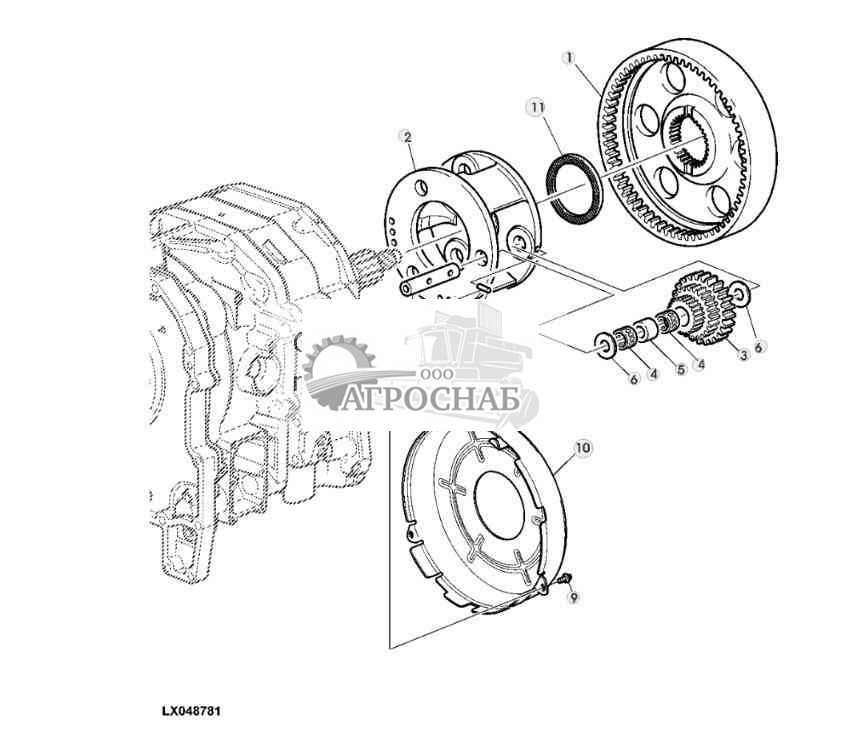 1
11
2
6
3
4
5
4
6
ООО
АГРОСНАБ
10
9
LX048781